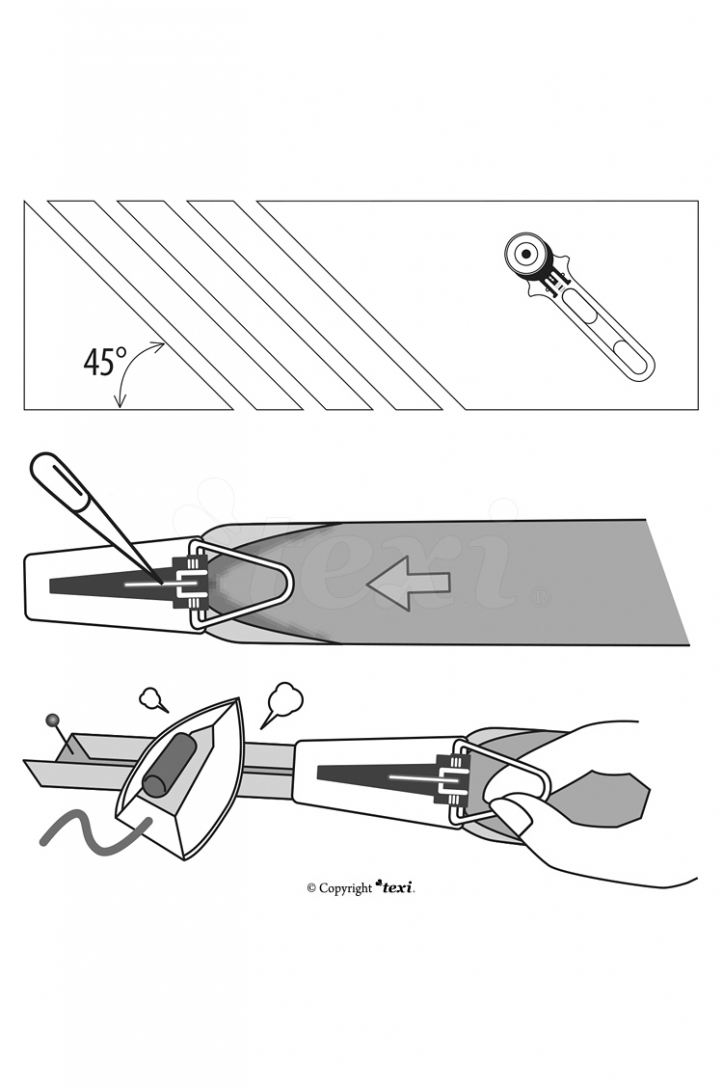 45°

texi

© Copyright texi.